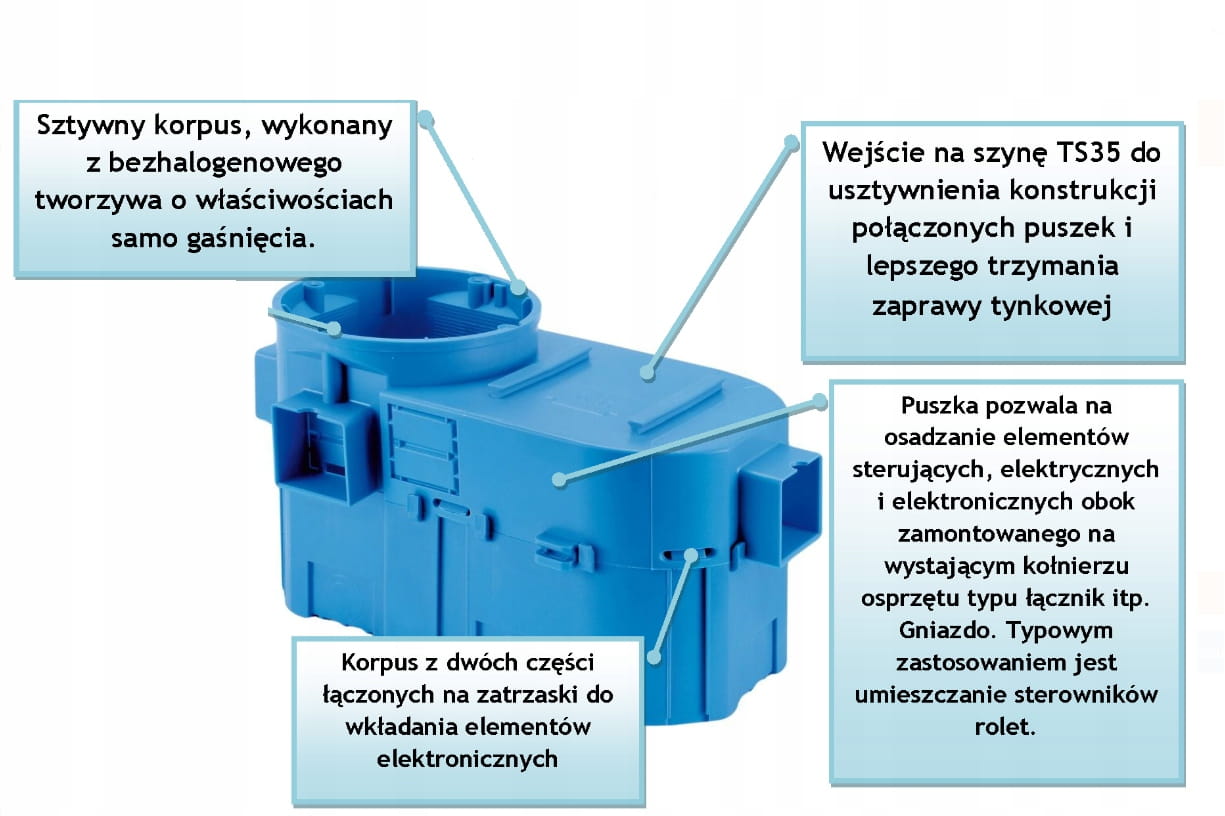 Sztywny korpus, wykonany z bezhalogenowego tworzywa o właściwościach samo gaśnięcia.

Wejście na szynę TS35 do usztywnienia konstrukcji połączonych puszek i lepszego trzymania zaprawy tynkowej

Puszka pozwala na osadzanie elementów sterujących, elektrycznych i elektronicznych obok zamontowanego na wystającym kołnierzu osprzętu typu łącznik itp. Gniazdo. Typowym zastosowaniem jest umieszczanie sterowników rolet.

Korpus z dwóch części łączonych na zatrzaski do wkładania elementów elektronicznych